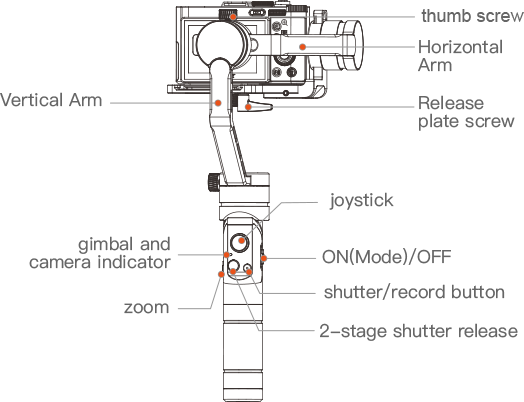 thumb screw

Horizontal Arm

Vertical Arm

Release plate screw

joystick

gimbal and camera indicator

ON(Mode)/OFF

shutter/record button

zoom

2-stage shutter release